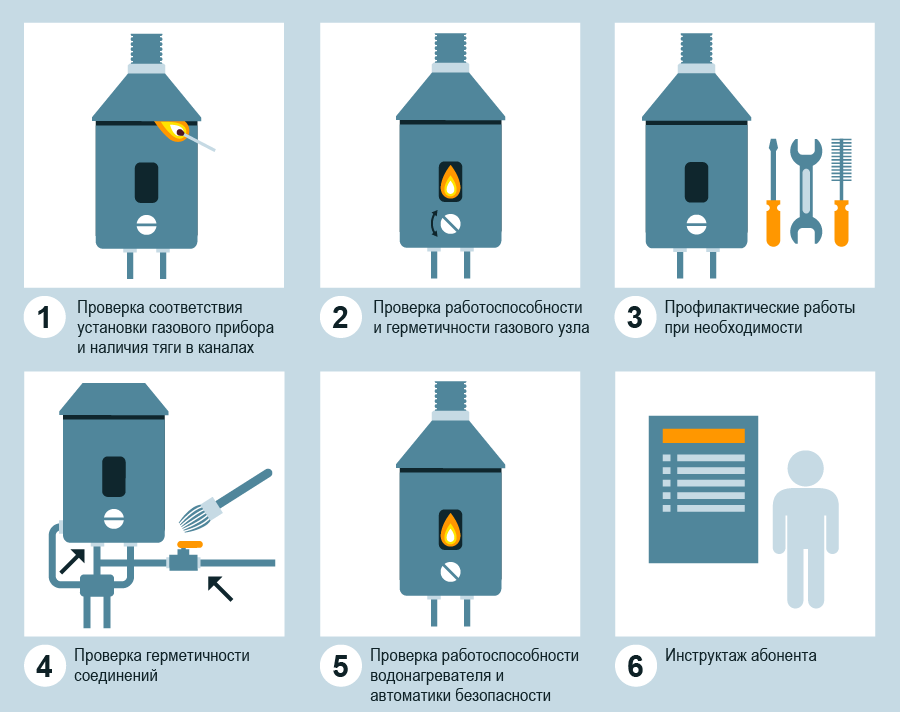 1 Проверка соответствия установки газового прибора и наличия тяги в каналах

2 Проверка работоспособности и герметичности газового узла

3 Профилактические работы при необходимости

4 Проверка герметичности соединений

5 Проверка работоспособности водонагревателя и автоматики безопасности

6 Инструктаж абонента